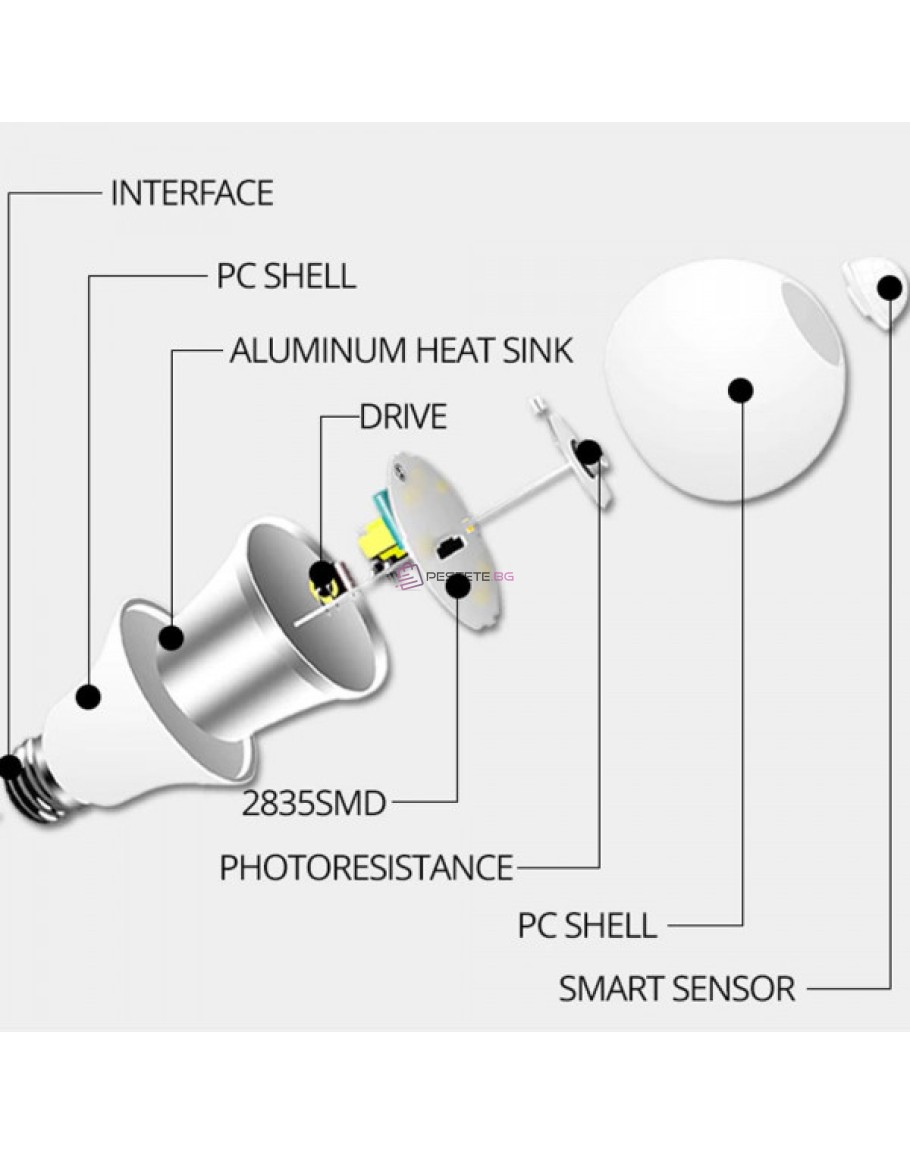 INTERFACE

PC SHELL

ALUMINUM HEAT SINK

DRIVE

PESTETE.BG

2835SMD

PHOTORESISTANCE

PC SHELL

SMART SENSOR